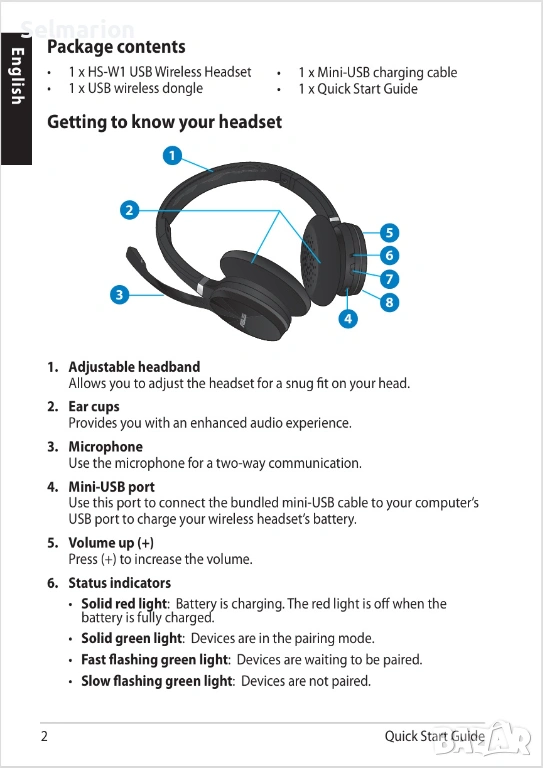 Selmarion

English

Package contents

• 1 x HS-W1 USB Wireless Headset
• 1 x USB wireless dongle
• 1 x Mini-USB charging cable
• 1 x Quick Start Guide

Getting to know your headset

1
2
3
4
5
6
7
8

1. Adjustable headband
Allows you to adjust the headset for a snug fit on your head.

2. Ear cups
Provides you with an enhanced audio experience.

3. Microphone
Use the microphone for a two-way communication.

4. Mini-USB port
Use this port to connect the bundled mini-USB cable to your computer's USB port to charge your wireless headset's battery.

5. Volume up (+)
Press (+) to increase the volume.

6. Status indicators
• Solid red light: Battery is charging. The red light is off when the battery is fully charged.
• Solid green light: Devices are in the pairing mode.
• Fast flashing green light: Devices are waiting to be paired.
• Slow flashing green light: Devices are not paired.

2

Quick Start Guide

BAZAR