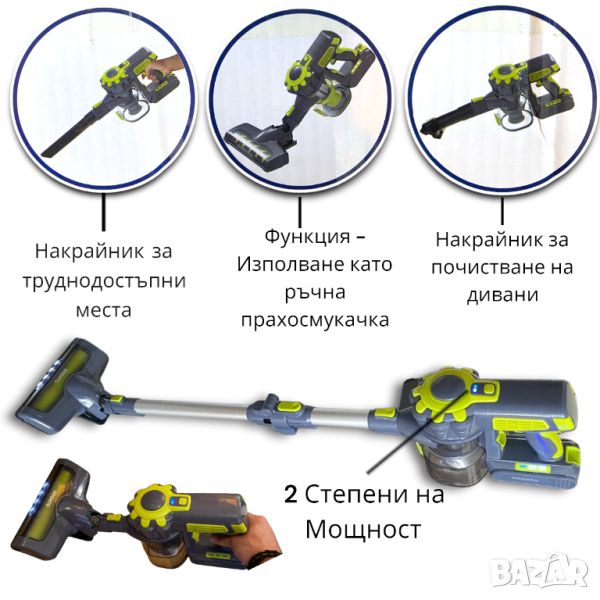 Накрайник за труднодостъпни места

Функция – Изполване като ръчна прахосмукачка

Накрайник за почистване на дивани

2 Степени на Мощност

BAZAR