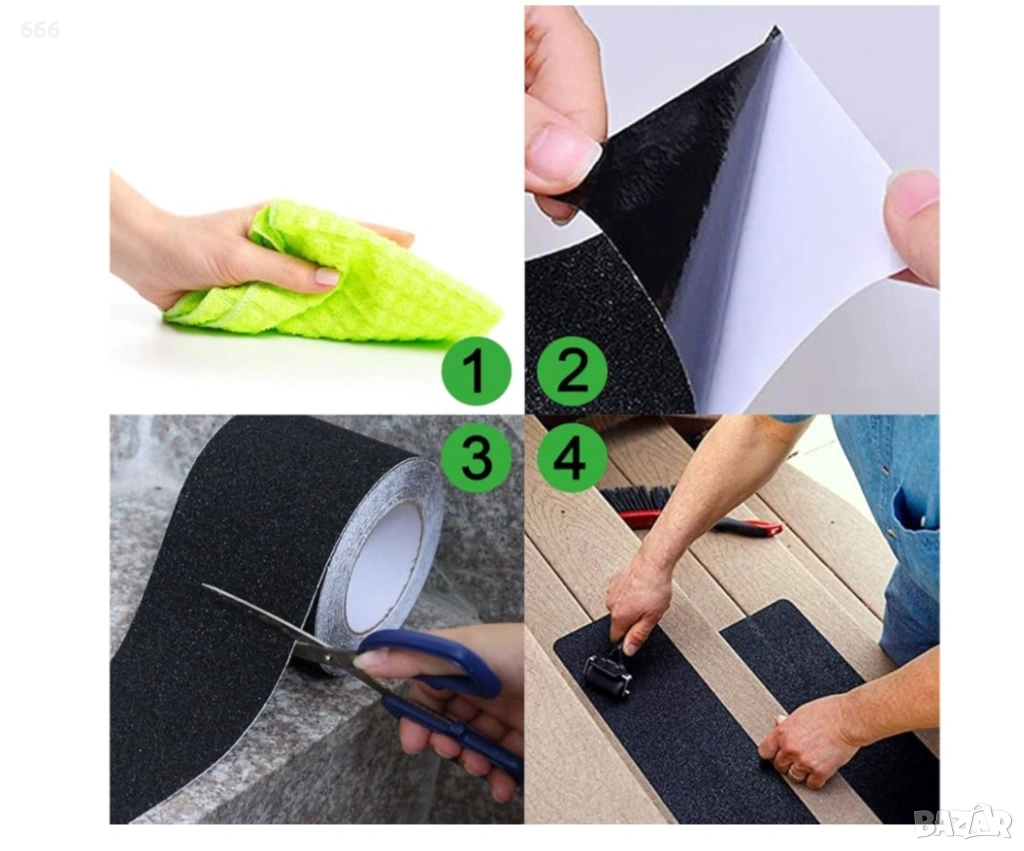 666

1 2

3 4

BAZAR