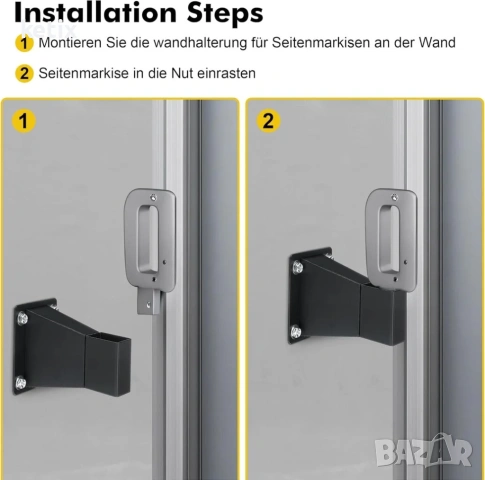 Installation Steps

kerix

1 Montieren Sie die wandhalterung für Seitenmarkisen an der Wand

2 Seitenmarkise in die Nut einrasten

1

2

BAZAR