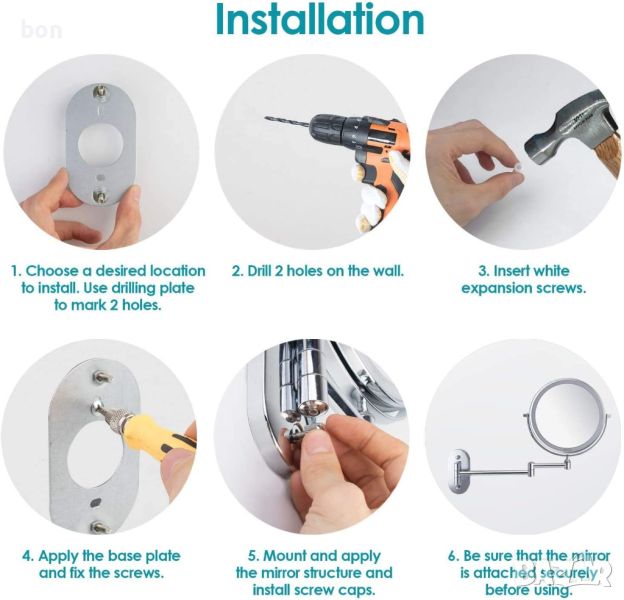 bon

Installation

1. Choose a desired location to install. Use drilling plate to mark 2 holes.

2. Drill 2 holes on the wall.

3. Insert white expansion screws.

4. Apply the base plate and fix the screws.

5. Mount and apply the mirror structure and install screw caps.

6. Be sure that the mirror is attached securely before using.

BAZAR