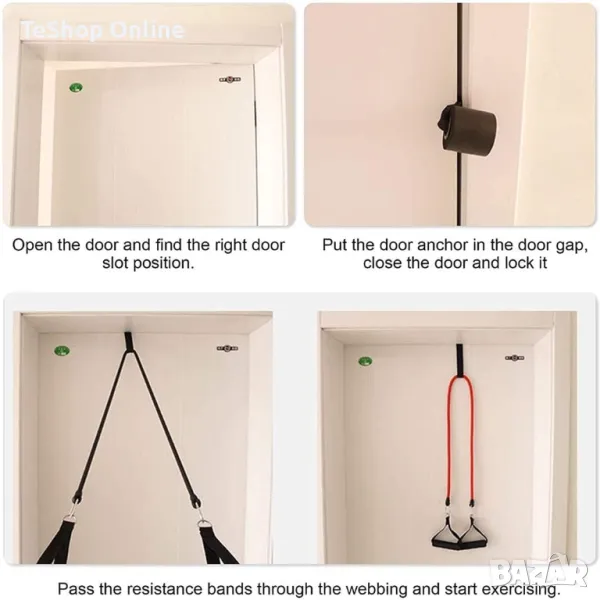 TeShop Online

Open the door and find the right door slot position.

Put the door anchor in the door gap, close the door and lock it

Pass the resistance bands through the webbing and start exercising.

BAZAR