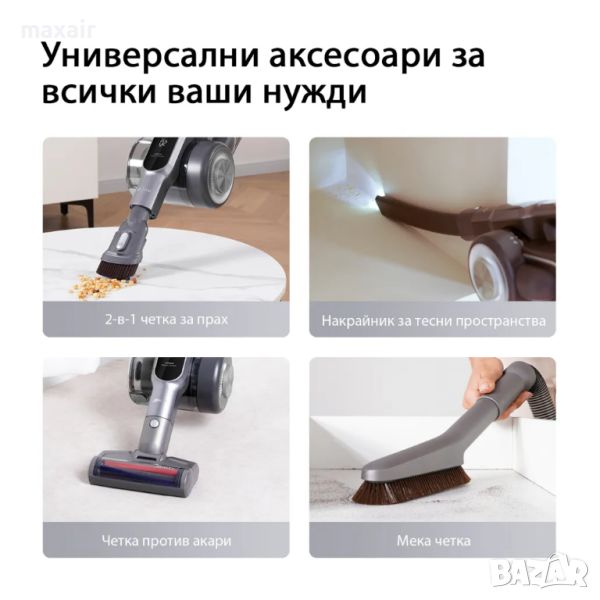 maxair

Универсални аксесоари за всички ваши нужди

2-в-1 четка за прах

Накрайник за тесни пространства

Четка против акари

Мека четка

BAZAR