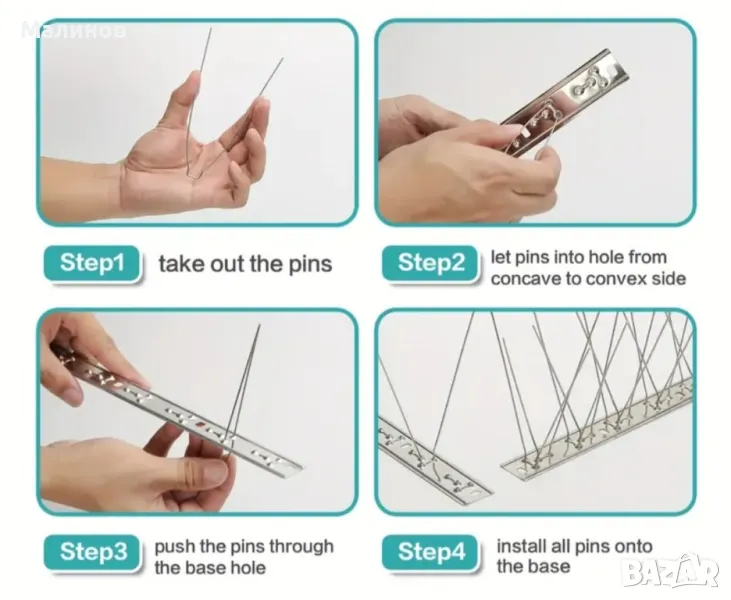 Малинов

Step1 take out the pins

Step2 let pins into hole from concave to convex side

Step3 push the pins through the base hole

Step4 install all pins onto the base

BAZAR