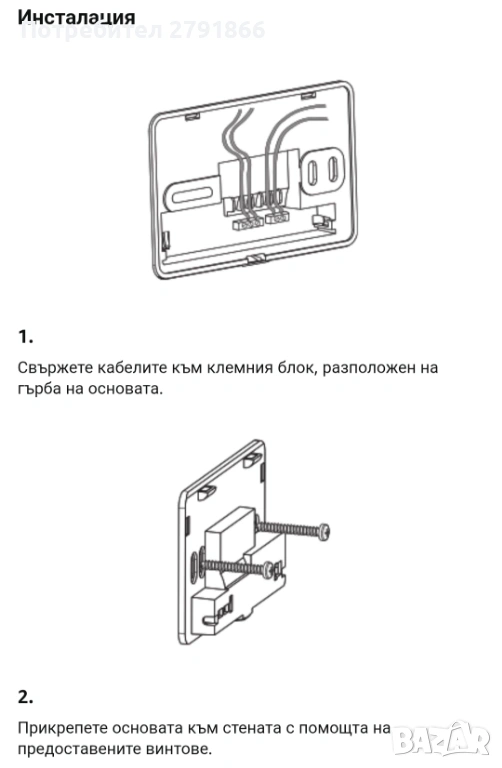 Инсталация

Потребител 2791866

1.

Свържете кабелите към клемния блок, разположен на гърба на основата.

2.

Прикрепете основата към стената с помощта на предоставените винтове.

BAZAR