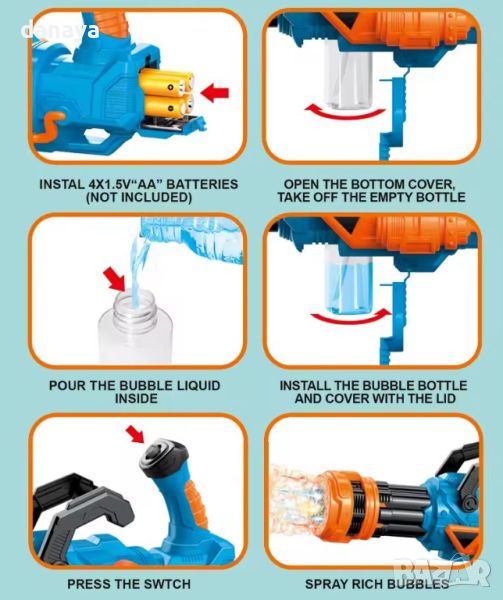 danaya

INSTAL 4X1.5V"AA" BATTERIES (NOT INCLUDED)

OPEN THE BOTTOM COVER, TAKE OFF THE EMPTY BOTTLE

POUR THE BUBBLE LIQUID INSIDE

INSTALL THE BUBBLE BOTTLE AND COVER WITH THE LID

PRESS THE SWTCH

SPRAY RICH BUBBLES

BAZAR