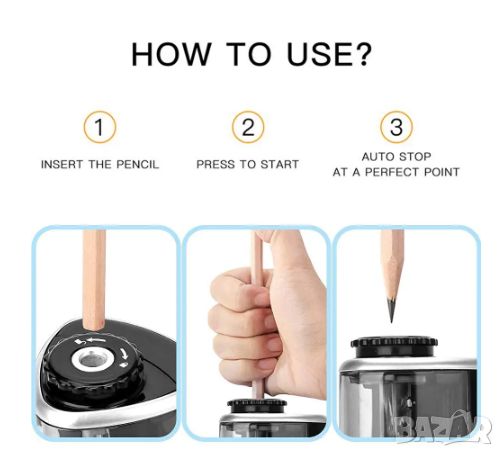 HOW TO USE?

1
INSERT THE PENCIL

2
PRESS TO START

3
AUTO STOP
AT A PERFECT POINT

BAZAR