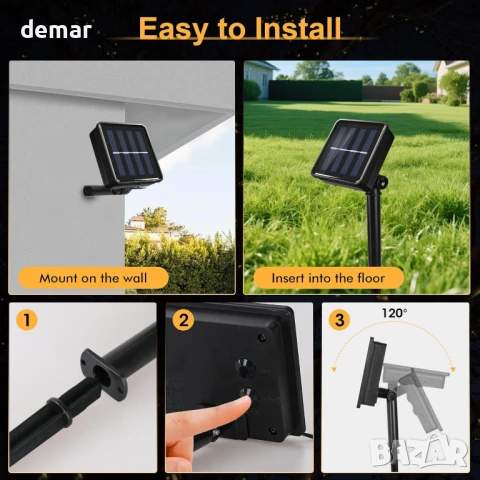 demar

Easy to Install

Mount on the wall

Insert into the floor

1

2

3

120°

BAZAR