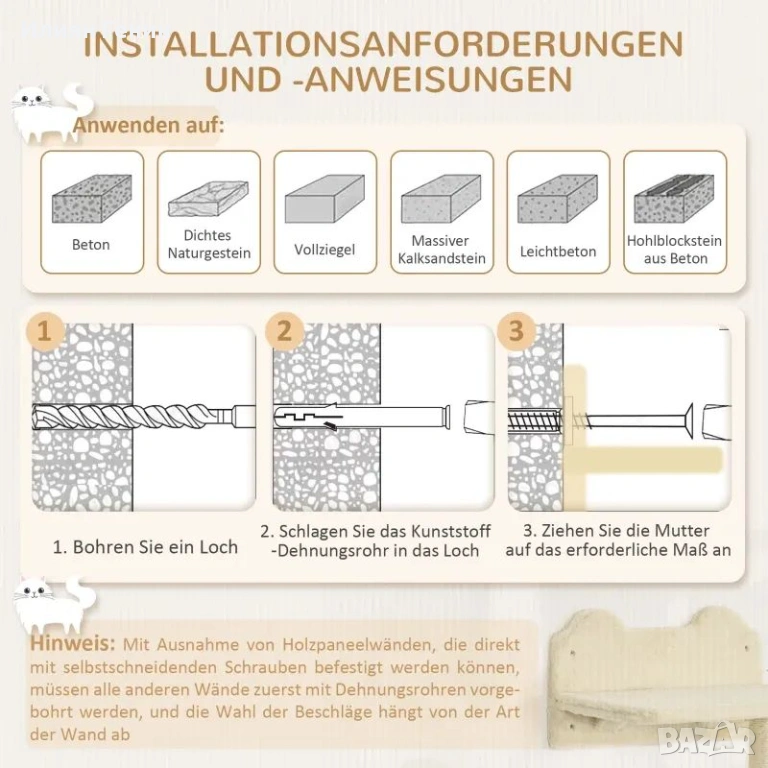 INSTALLATIONSANFORDERUNGEN UND -ANWEISUNGEN

Anwenden auf:

Beton

Dichtes Naturgestein

Vollziegel

Massiver Kalksandstein

Leichtbeton

Hohlblockstein aus Beton

1

2

3

1. Bohren Sie ein Loch

2. Schlagen Sie das Kunststoff -Dehnungsrohr in das Loch

3. Ziehen Sie die Mutter auf das erforderliche Maß an

Hinweis: Mit Ausnahme von Holzpaneelwänden, die direkt mit selbstschneidenden Schrauben befestigt werden können, müssen alle anderen Wände zuerst mit Dehnungsrohren vorgebohrt werden, und die Wahl der Beschläge hängt von der Art der Wand ab

BAZAR