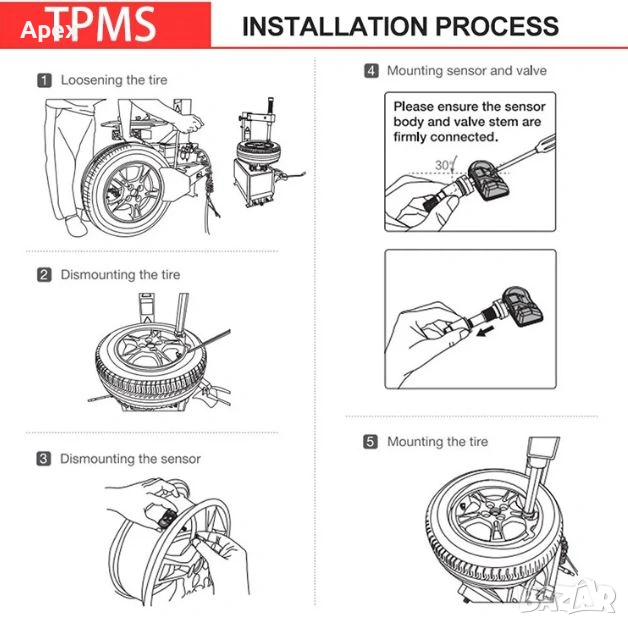 Apex TPMS

INSTALLATION PROCESS

1 Loosening the tire

2 Dismounting the tire

3 Dismounting the sensor

4 Mounting sensor and valve

Please ensure the sensor body and valve stem are firmly connected.

30°

5 Mounting the tire

BAZAR