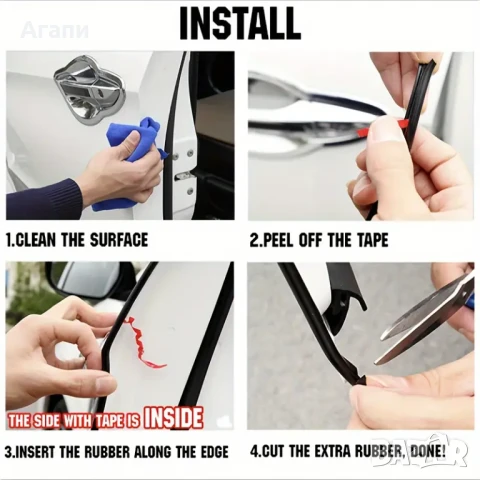 Агапи

INSTALL

1.CLEAN THE SURFACE

2.PEEL OFF THE TAPE

THE SIDE WITH TAPE IS INSIDE

3.INSERT THE RUBBER ALONG THE EDGE

4.CUT THE EXTRA RUBBER, DONE!

BAZAR