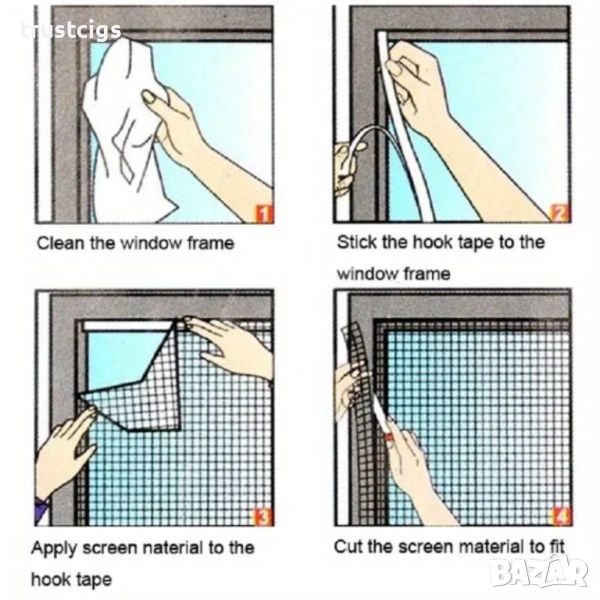 trustcigs

1

Clean the window frame

2

Stick the hook tape to the window frame

3

Apply screen naterial to the hook tape

4

Cut the screen material to fit

BAZAR