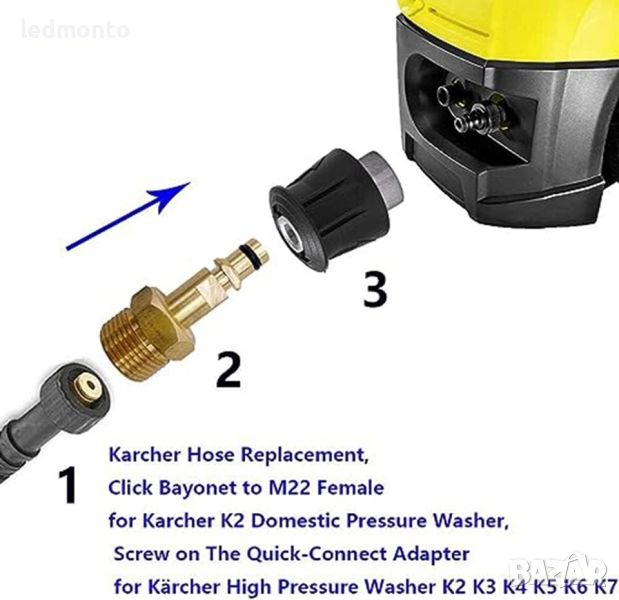 ledmonto

3

2

1

Karcher Hose Replacement,
Click Bayonet to M22 Female
for Karcher K2 Domestic Pressure Washer,
Screw on The Quick-Connect Adapter
for Kärcher High Pressure Washer K2 K3 K4 K5 K6 K7

BAZAR