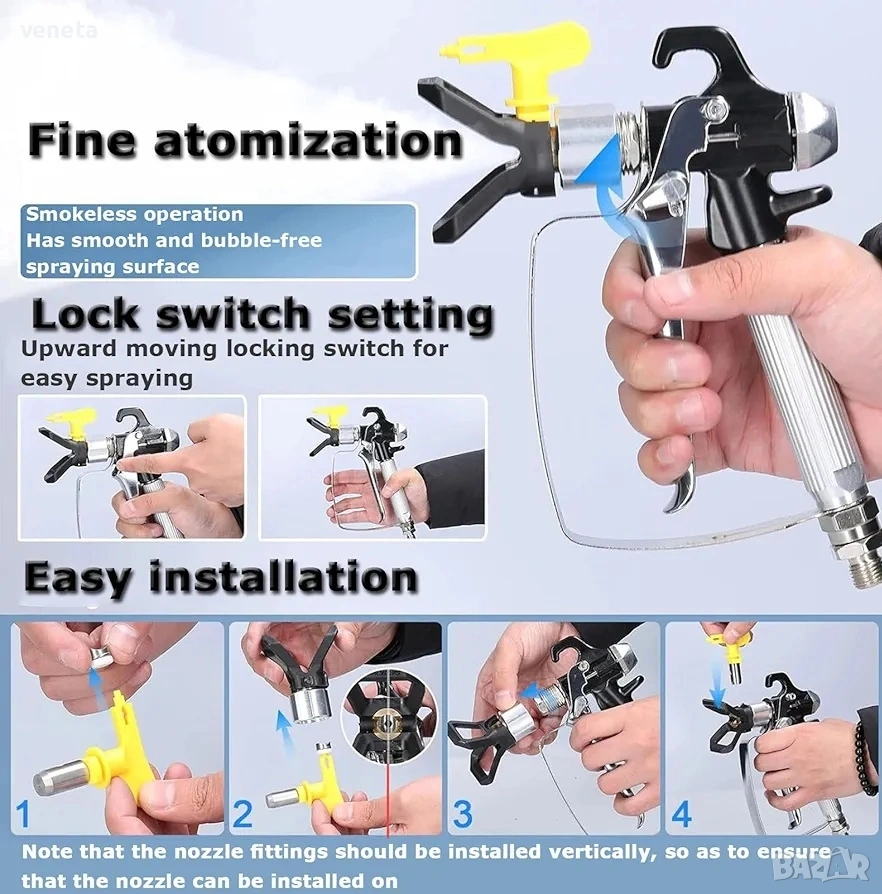 veneta

Fine atomization

Smokeless operation
Has smooth and bubble-free spraying surface

Lock switch setting

Upward moving locking switch for easy spraying

Easy installation

1

2

3

4

Note that the nozzle fittings should be installed vertically, so as to ensure that the nozzle can be installed on

BAZAR