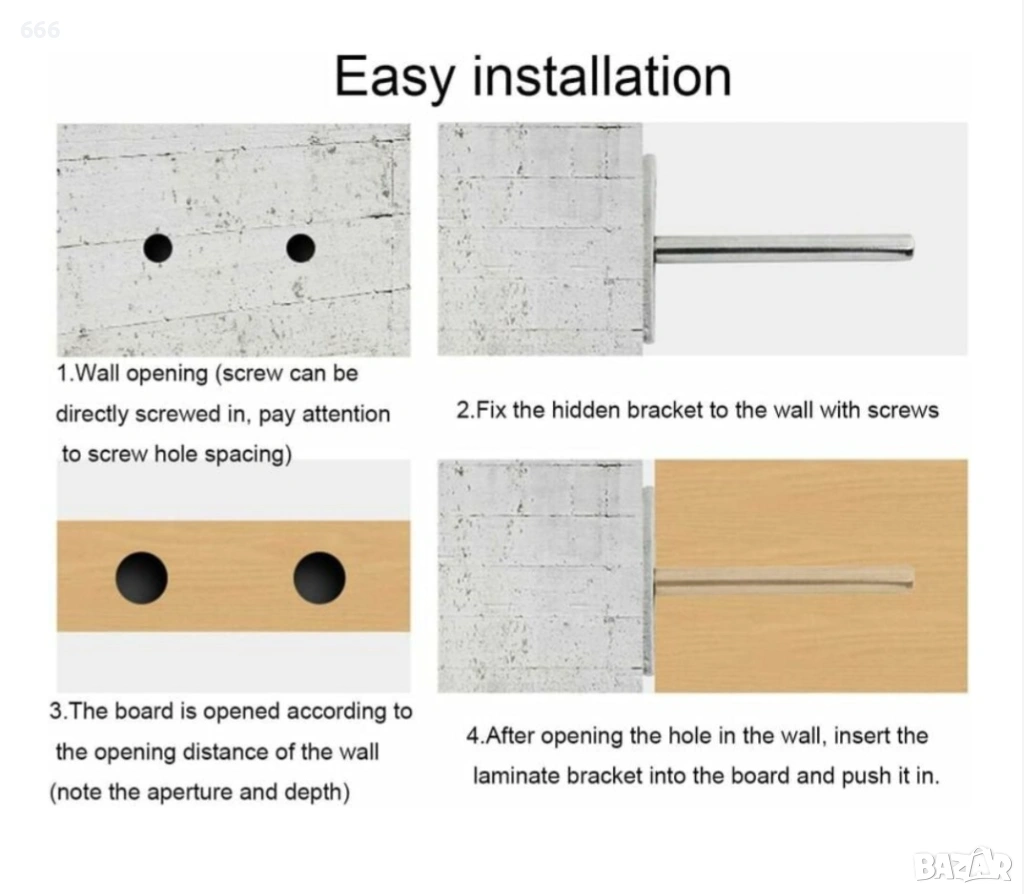 666

Easy installation

1.Wall opening (screw can be directly screwed in, pay attention to screw hole spacing)

2.Fix the hidden bracket to the wall with screws

3.The board is opened according to the opening distance of the wall (note the aperture and depth)

4.After opening the hole in the wall, insert the laminate bracket into the board and push it in.

BAZAR