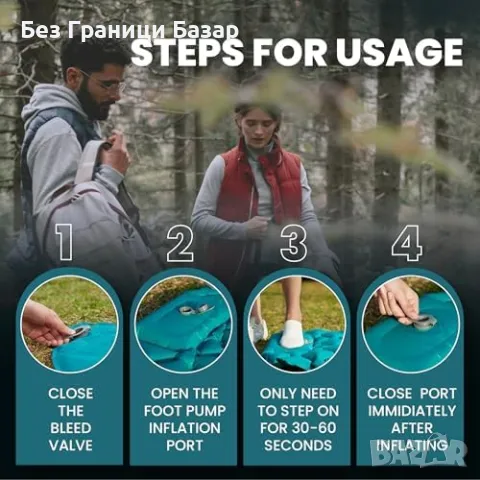 Без Граници Базар
STEPS FOR USAGE

1
CLOSE THE BLEED VALVE

2
OPEN THE FOOT PUMP INFLATION PORT

3
ONLY NEED TO STEP ON FOR 30-60 SECONDS

4
CLOSE PORT IMMIDIATELY AFTER INFLATING

BAZAR