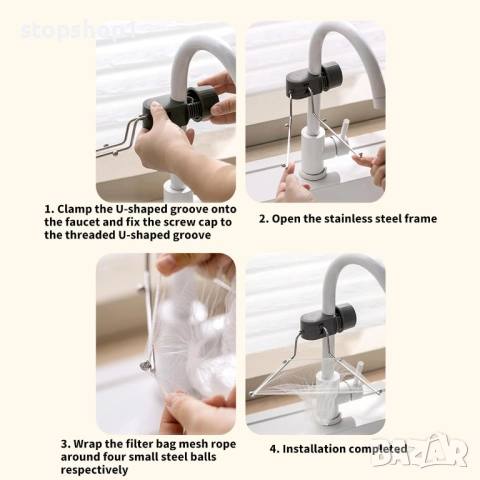 stopshop1

1. Clamp the U-shaped groove onto the faucet and fix the screw cap to the threaded U-shaped groove

2. Open the stainless steel frame

3. Wrap the filter bag mesh rope around four small steel balls respectively

4. Installation completed

BAZAR