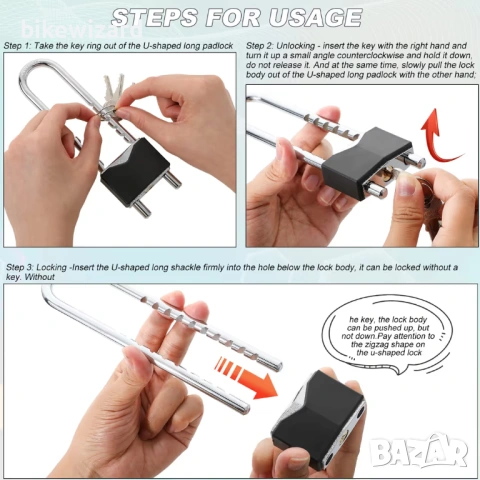 STEPS FOR USAGE

bikewizard

Step 1: Take the key ring out of the U-shaped long padlock

Step 2: Unlocking - insert the key with the right hand and turn it up a small angle counterclockwise and hold it down, do not release it. And at the same time, slowly pull the lock body out of the U-shaped long padlock with the other hand;

Step 3: Locking -Insert the U-shaped long shackle firmly into the hole below the lock body, it can be locked without a key. Without

he key, the lock body can be pushed up, but not down.Pay attention to the zigzag shape on the u-shaped lock

BAZAR