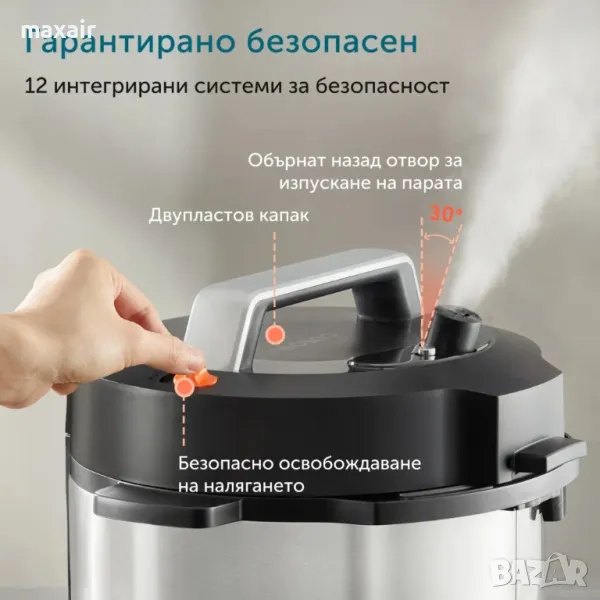 maxair

Гарантирано безопасен

12 интегрирани системи за безопасност

Обърнат назад отвор за изпускане на парата

30°

Двупластов капак

Безопасно освобождаване на налягането

BAZAR