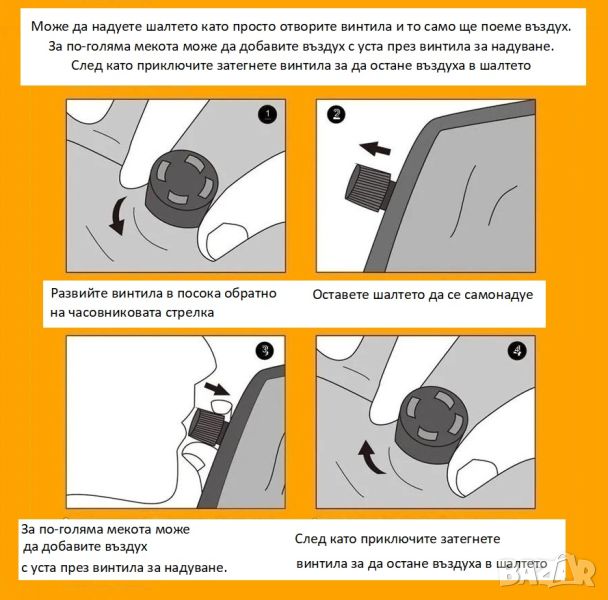 Може да надуете шалтето като просто отворите винтила и то само ще поеме въздух.
За по-голяма мекота може да добавите въздух с уста през винтила за надуване.
След като приключите затегнете винтила за да остане въздуха в шалтето

1

2

Развийте винтила в посока обратно на часовниковата стрелка

Оставете шалтето да се самонадуе

3

4

За по-голяма мекота може да добавите въздух с уста през винтила за надуване.

След като приключите затегнете винтила за да остане въздуха в шалтето

BAZAR