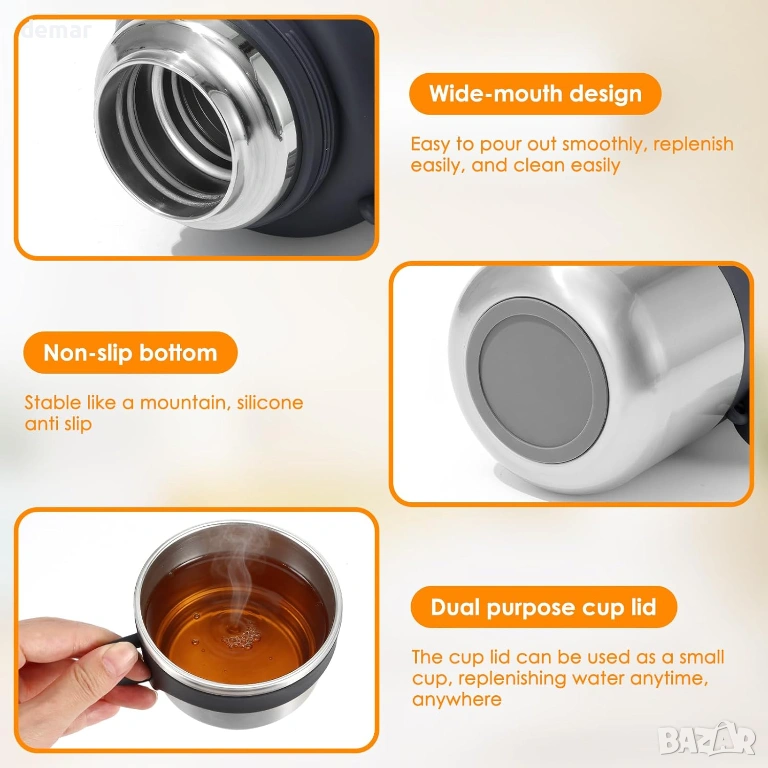 demar

Wide-mouth design

Easy to pour out smoothly, replenish easily, and clean easily

Non-slip bottom

Stable like a mountain, silicone anti slip

Dual purpose cup lid

The cup lid can be used as a small cup, replenishing water anytime, anywhere

BAZAR