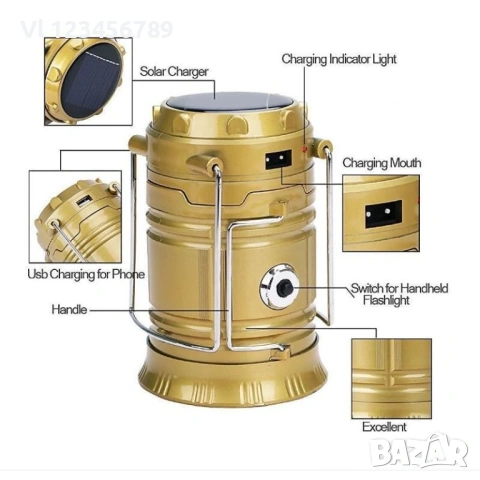 VL123456789

Solar Charger

Charging Indicator Light

Charging Mouth

Usb Charging for Phone

Handle

Switch for Handheld Flashlight

Excellent

BAZAR