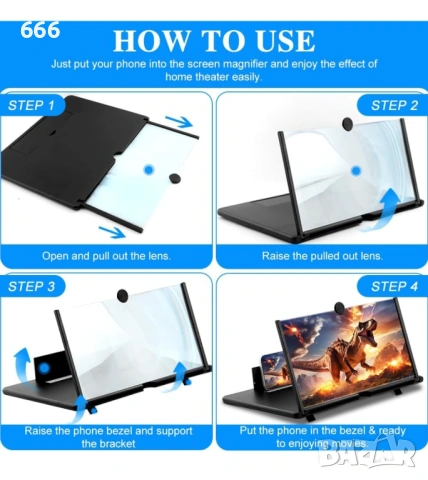 666

HOW TO USE

Just put your phone into the screen magnifier and enjoy the effect of home theater easily.

STEP 1

Open and pull out the lens.

STEP 2

Raise the pulled out lens.

STEP 3

Raise the phone bezel and support the bracket

STEP 4

Put the phone in the bezel & ready to enjoying movies.

BAZAR