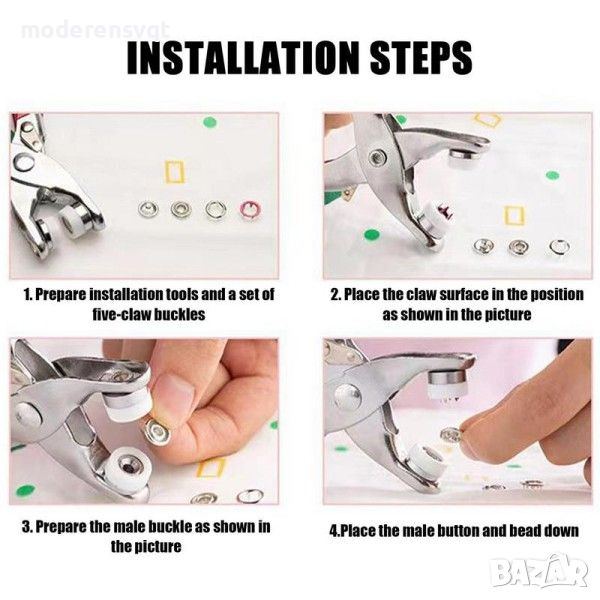 moderensvqt

INSTALLATION STEPS

1. Prepare installation tools and a set of five-claw buckles

2. Place the claw surface in the position as shown in the picture

3. Prepare the male buckle as shown in the picture

4.Place the male button and bead down

BAZAR