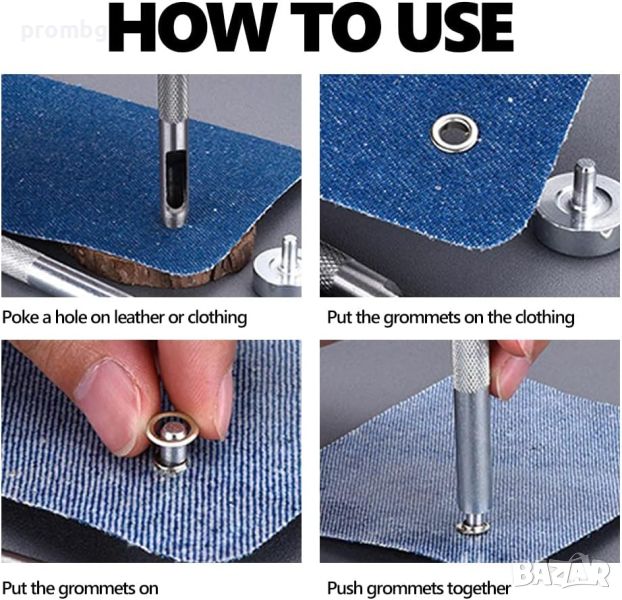 prombg

HOW TO USE

Poke a hole on leather or clothing

Put the grommets on the clothing

Put the grommets on

Push grommets together

BAZAR