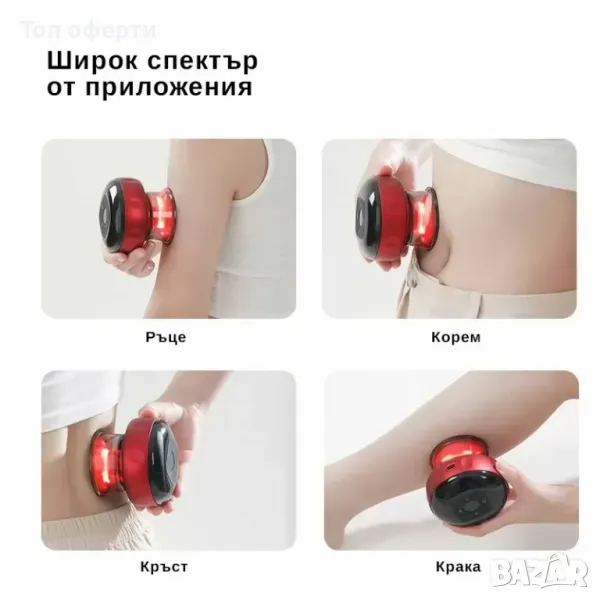 Топ оферти

Широк спектър от приложения

Ръце

Корем

Кръст

Крака

BAZAR