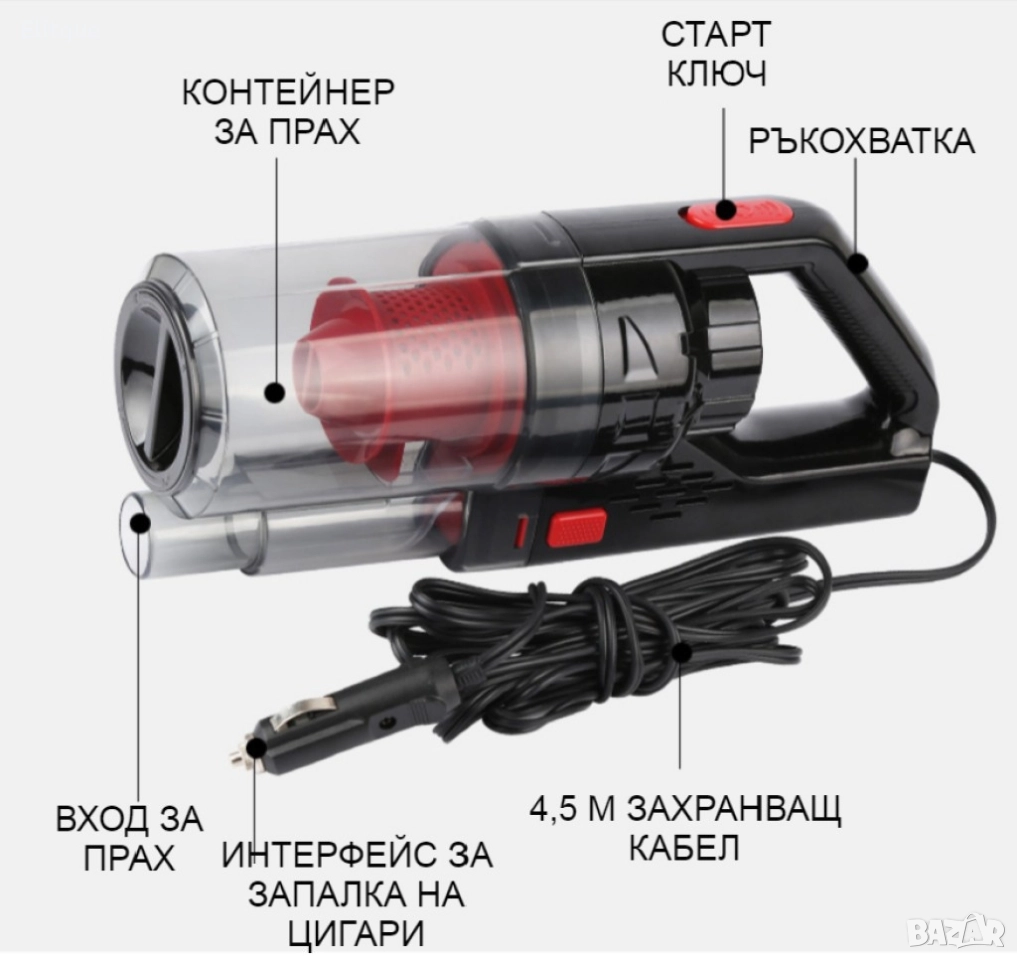 КОНТЕЙНЕР ЗА ПРАХ

СТАРТ КЛЮЧ

РЪКОХВАТКА

ВХОД ЗА ПРАХ

ИНТЕРФЕЙС ЗА ЗАПАЛКА НА ЦИГАРИ

4,5 М ЗАХРАНВАЩ КАБЕЛ

BAZAR