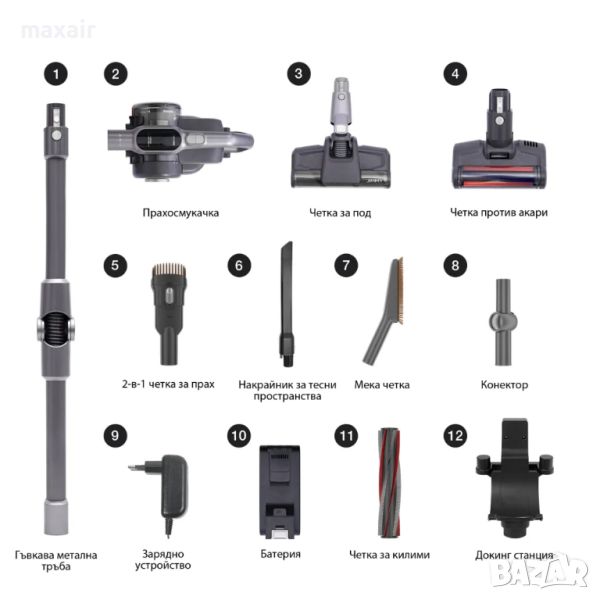 maxair

1

2

3

4

Прахосмукачка

Четка за под

Четка против акари

5

6

7

8

2-в-1 четка за прах

Накрайник за тесни пространства

Мека четка

Конектор

9

10

11

12

Гъвкава метална тръба

Зарядно устройство

Батерия

Четка за килими

Докинг станция

BAZAR