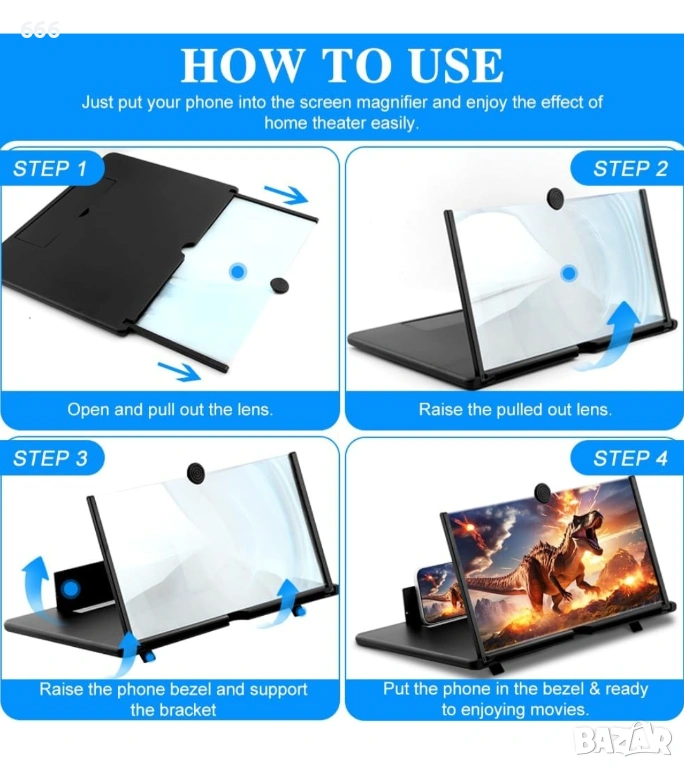 666

HOW TO USE

Just put your phone into the screen magnifier and enjoy the effect of home theater easily.

STEP 1

Open and pull out the lens.

STEP 2

Raise the pulled out lens.

STEP 3

Raise the phone bezel and support the bracket

STEP 4

Put the phone in the bezel & ready to enjoying movies.

BAZAR