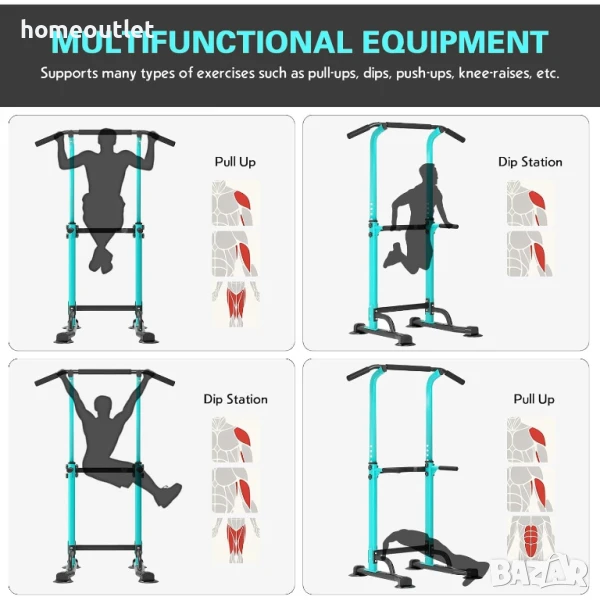 homeoutlet
MULTIFUNCTIONAL EQUIPMENT
Supports many types of exercises such as pull-ups, dips, push-ups, knee-raises, etc.

Pull Up

Dip Station

Dip Station

Pull Up

BAZAR